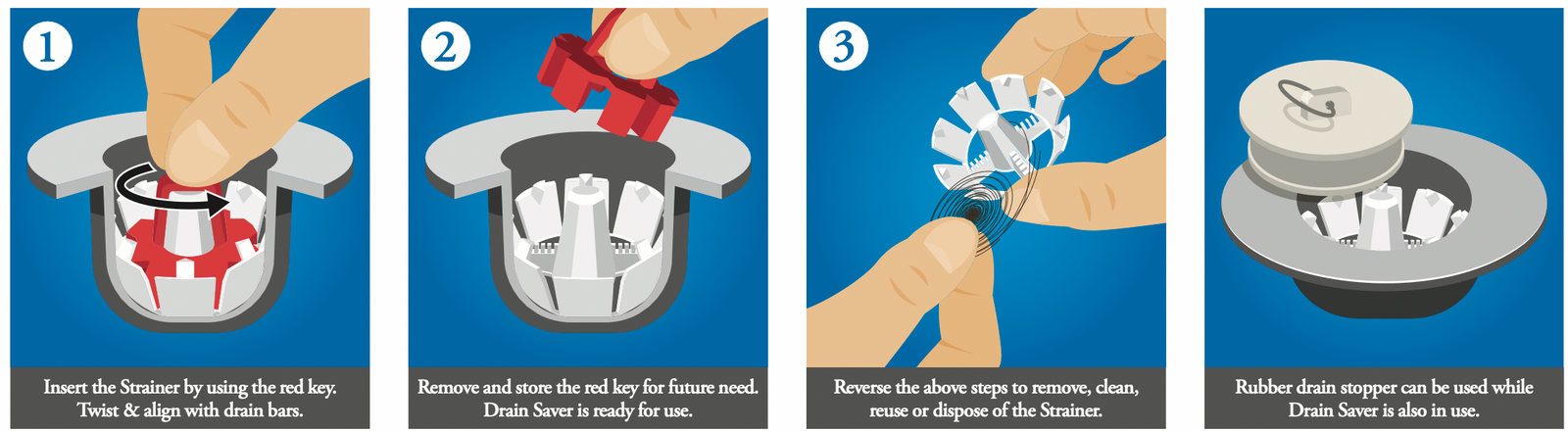 1

Insert the Strainer by using the red key. Twist & align with drain bars.

2

Remove and store the red key for future need. Drain Saver is ready for use.

3

Reverse the above steps to remove, clean, reuse or dispose of the Strainer.

Rubber drain stopper can be used while Drain Saver is also in use.